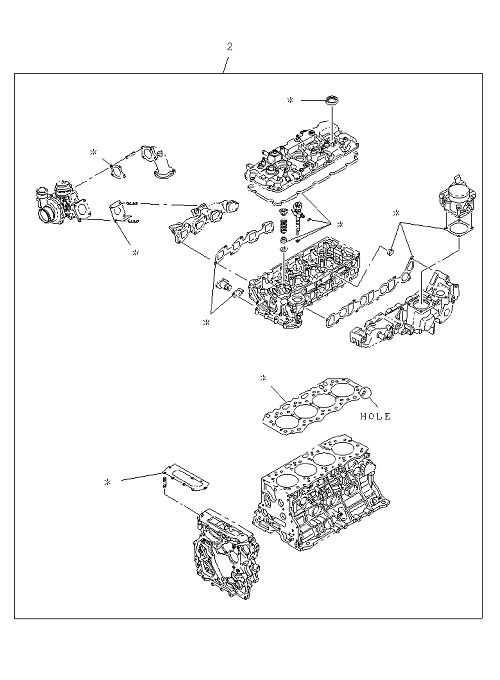 2

*

*

*

*

*

*

*

HOLE

*